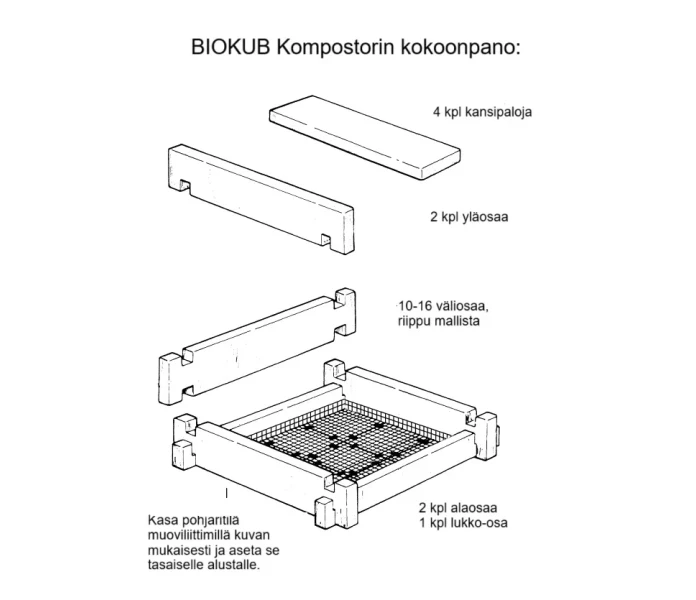 BIOKUB Kompostorin kokoonpano:

4 kpl kansipaloja

2 kpl yläosaa

10-16 väliosaa, riippu mallista

Kasa pohjaritilä muoviliittimillä kuvan mukaisesti ja aseta se tasaiselle alustalle.

2 kpl alaosaa
1 kpl lukko-osa